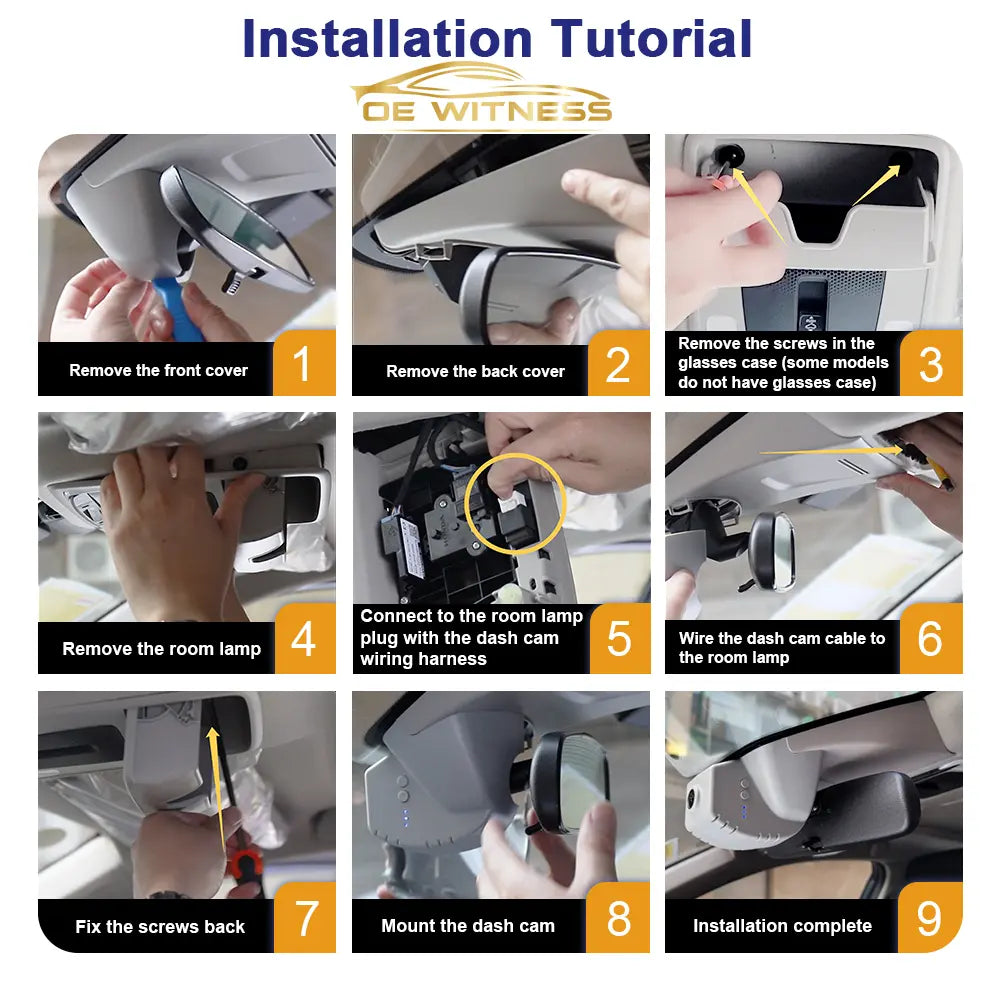 Installation Tutorial

OE WITNESS

Remove the front cover 1

Remove the back cover 2

Remove the screws in the glasses case (some models do not have glasses case) 3

Remove the room lamp 4

Connect to the room lamp plug with the dash cam wiring harness 5

Wire the dash cam cable to the room lamp 6

Fix the screws back 7

Mount the dash cam 8

Installation complete 9