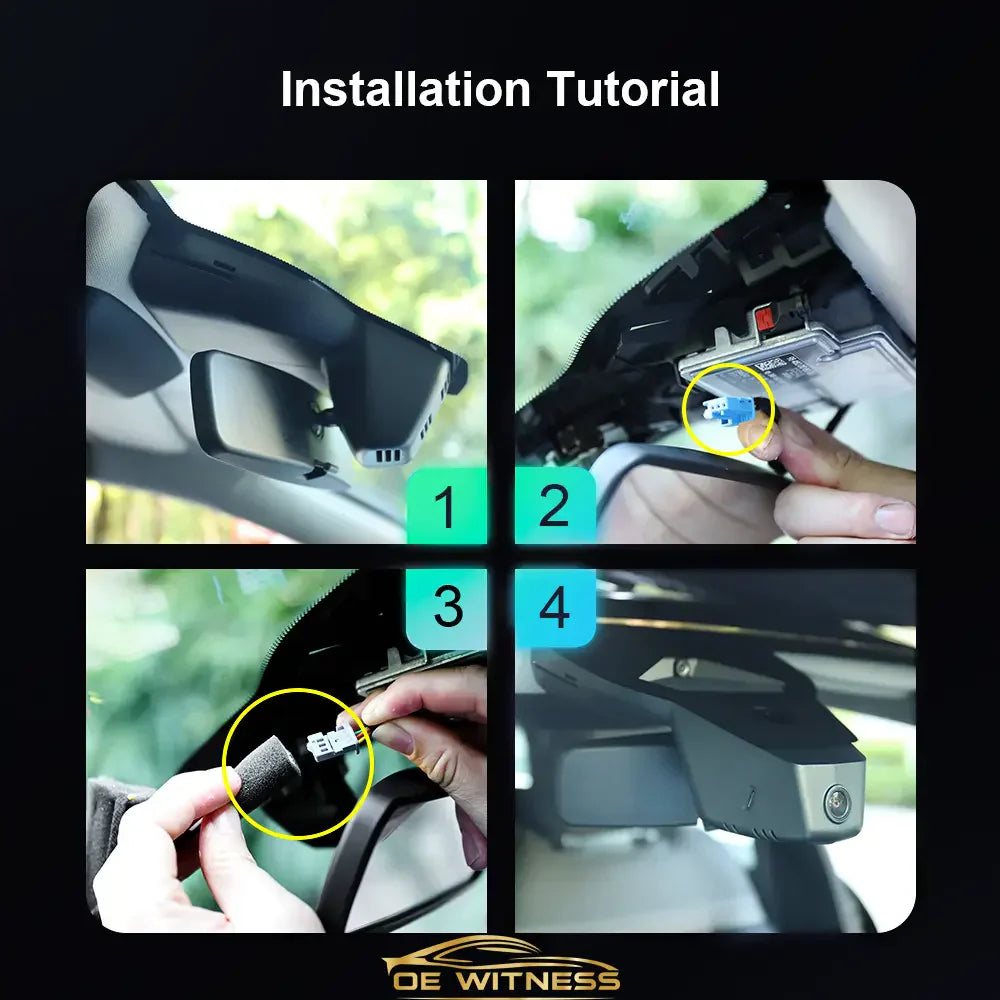 Installation Tutorial

1

2

3

4

OE WITNESS