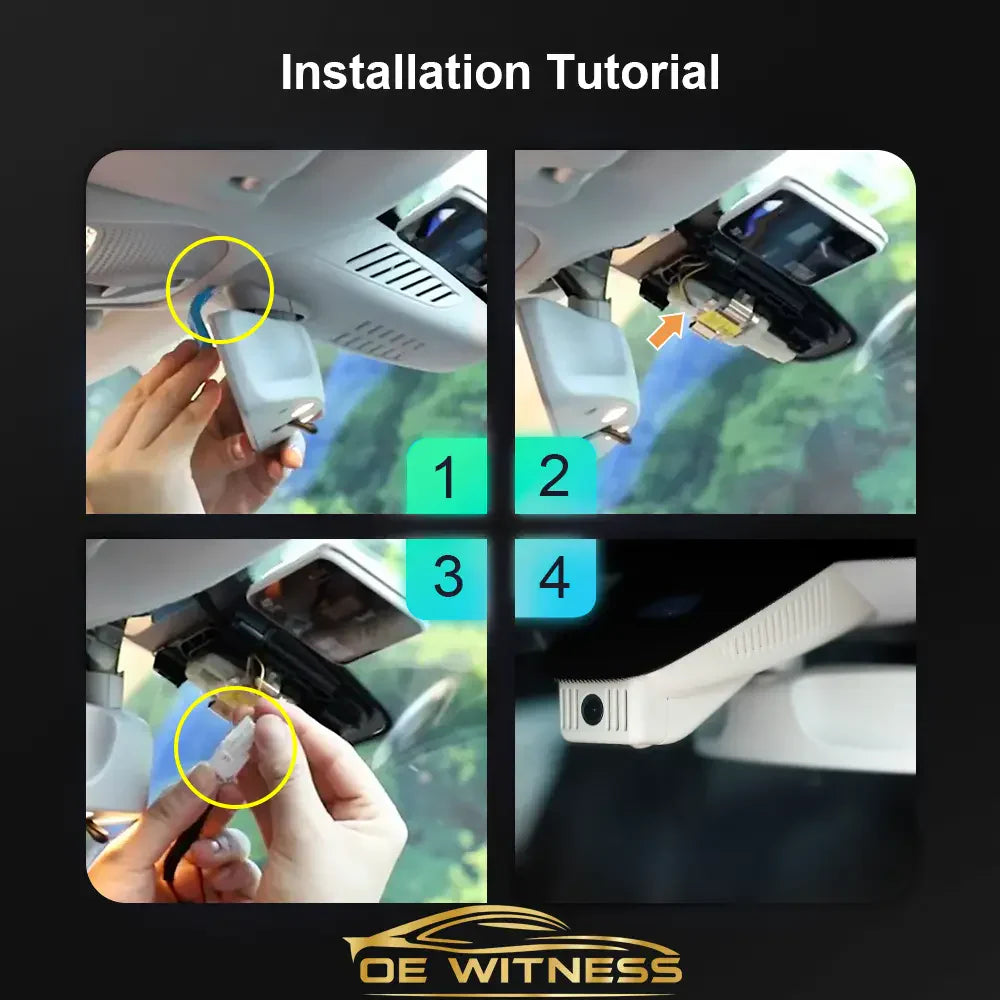 Installation Tutorial

1

2

3

4

OE WITNESS