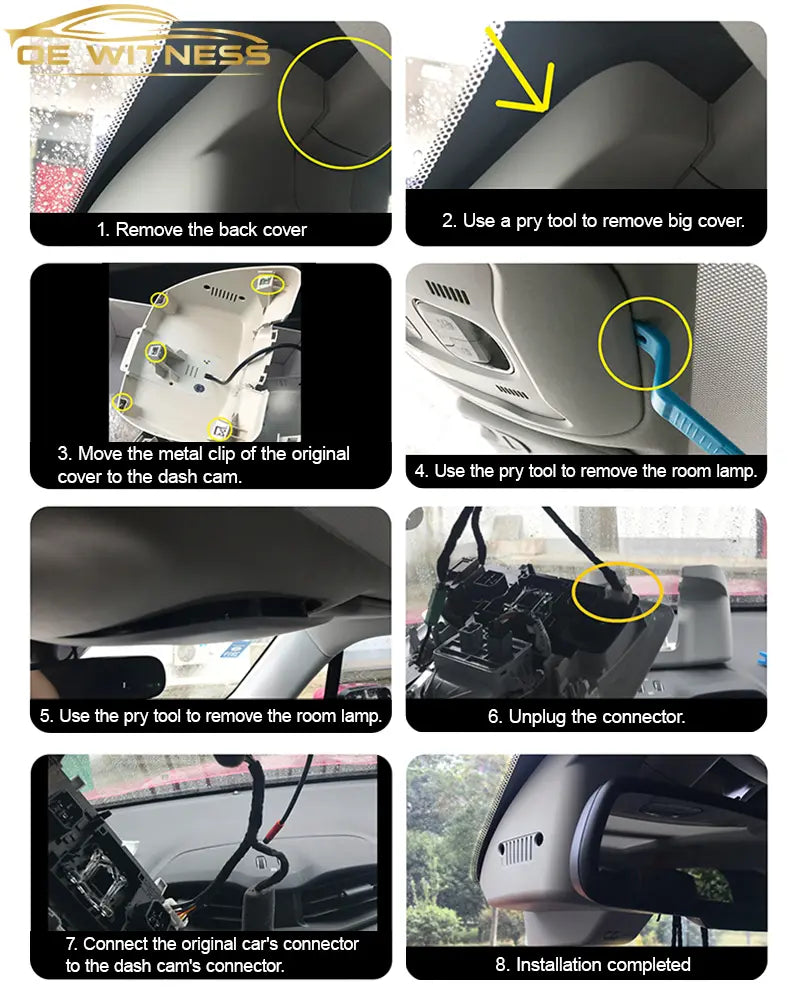 OE WITNESS

1. Remove the back cover

2. Use a pry tool to remove big cover.

3. Move the metal clip of the original cover to the dash cam.

4. Use the pry tool to remove the room lamp.

5. Use the pry tool to remove the room lamp.

6. Unplug the connector.

7. Connect the original car's connector to the dash cam's connector.

8. Installation completed